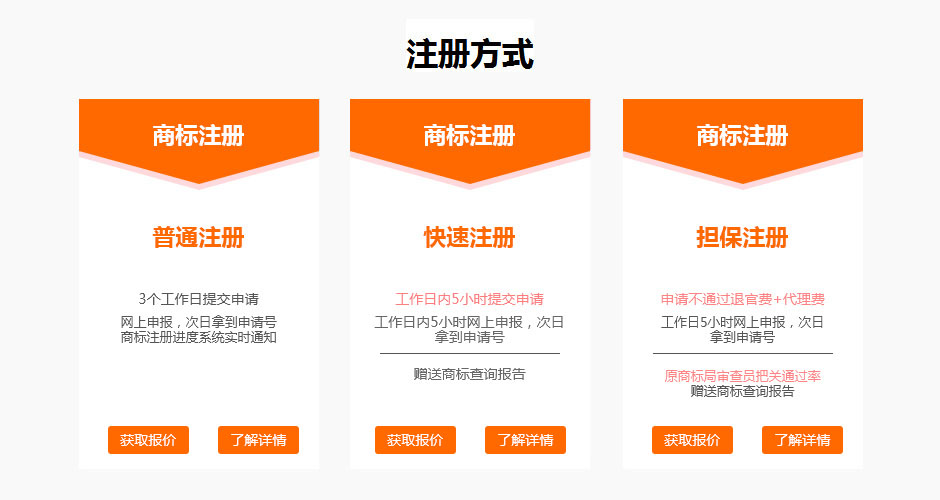 注册方式

商标注册

普通注册

3个工作日提交申请

网上申报，次日拿到申请号
商标注册进度系统实时通知

获取报价 了解详情

商标注册

快速注册

工作日内5小时提交申请

工作日内5小时网上申报，次日拿到申请号

赠送商标查询报告

获取报价 了解详情

商标注册

担保注册

申请不通过退官费+代理费

工作日5小时网上申报，次日拿到申请号

原商标局审查员把关通过率
赠送商标查询报告

获取报价 了解详情